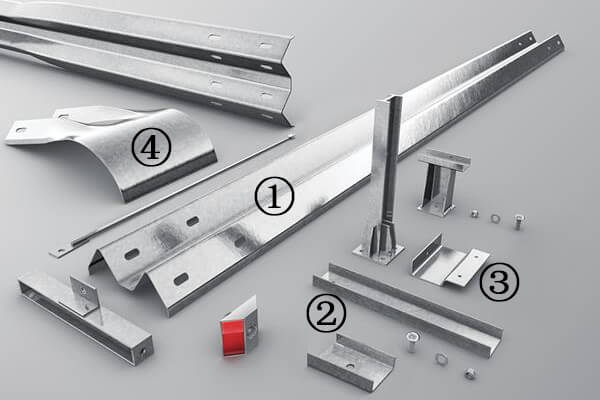 ④
①
③
②